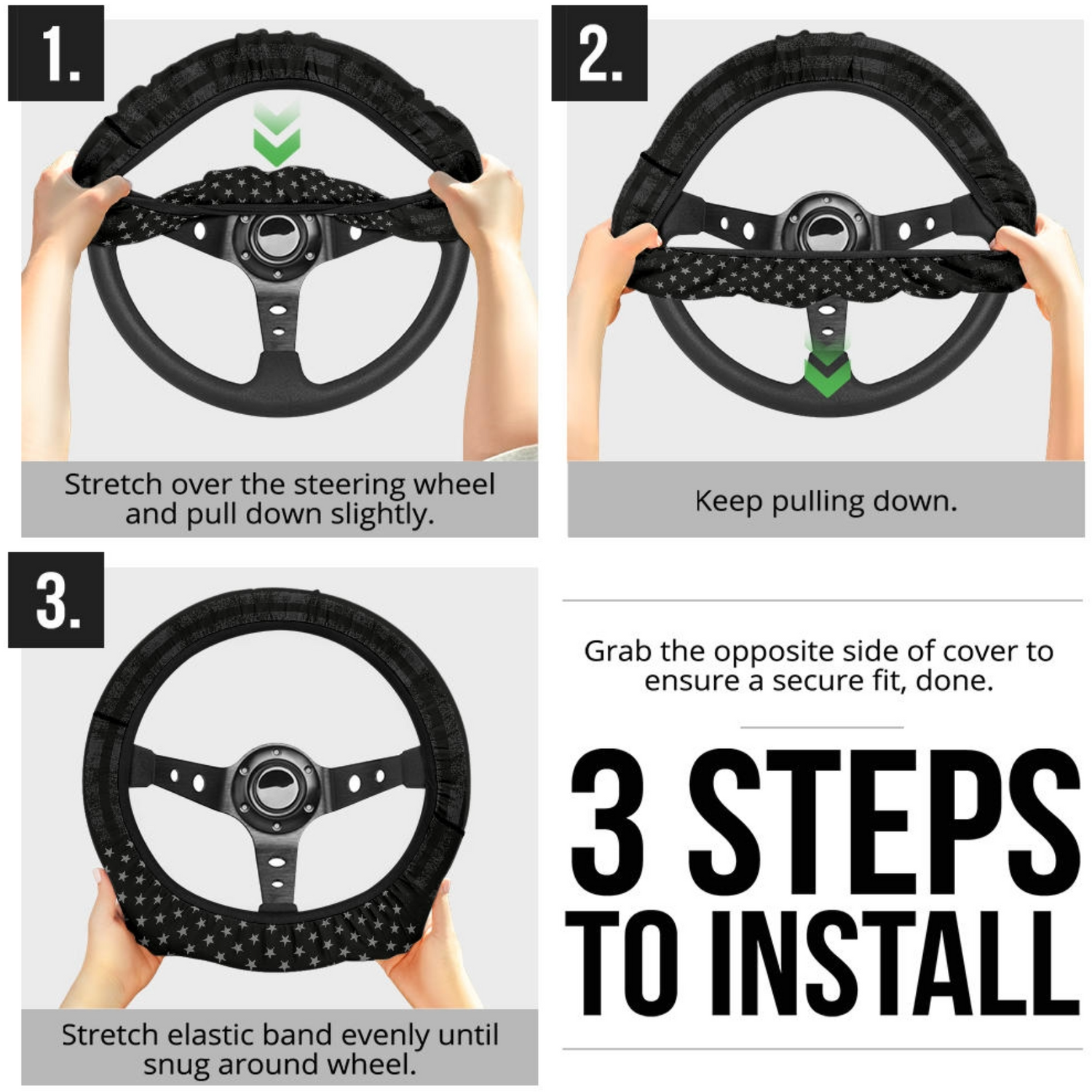 1.

Stretch over the steering wheel and pull down slightly.

2.

Keep pulling down.

3.

Stretch elastic band evenly until snug around wheel.

Grab the opposite side of cover to ensure a secure fit, done.

3 STEPS TO INSTALL