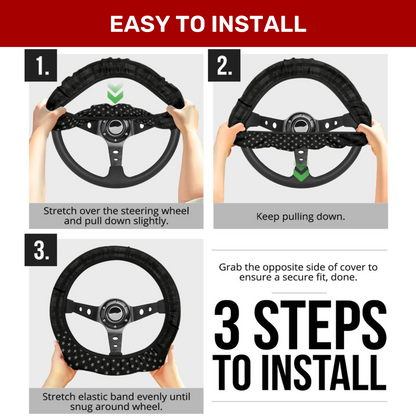 EASY TO INSTALL

1.

Stretch over the steering wheel and pull down slightly.

2.

Keep pulling down.

3.

Stretch elastic band evenly until snug around wheel.

Grab the opposite side of cover to ensure a secure fit, done.

3 STEPS TO INSTALL