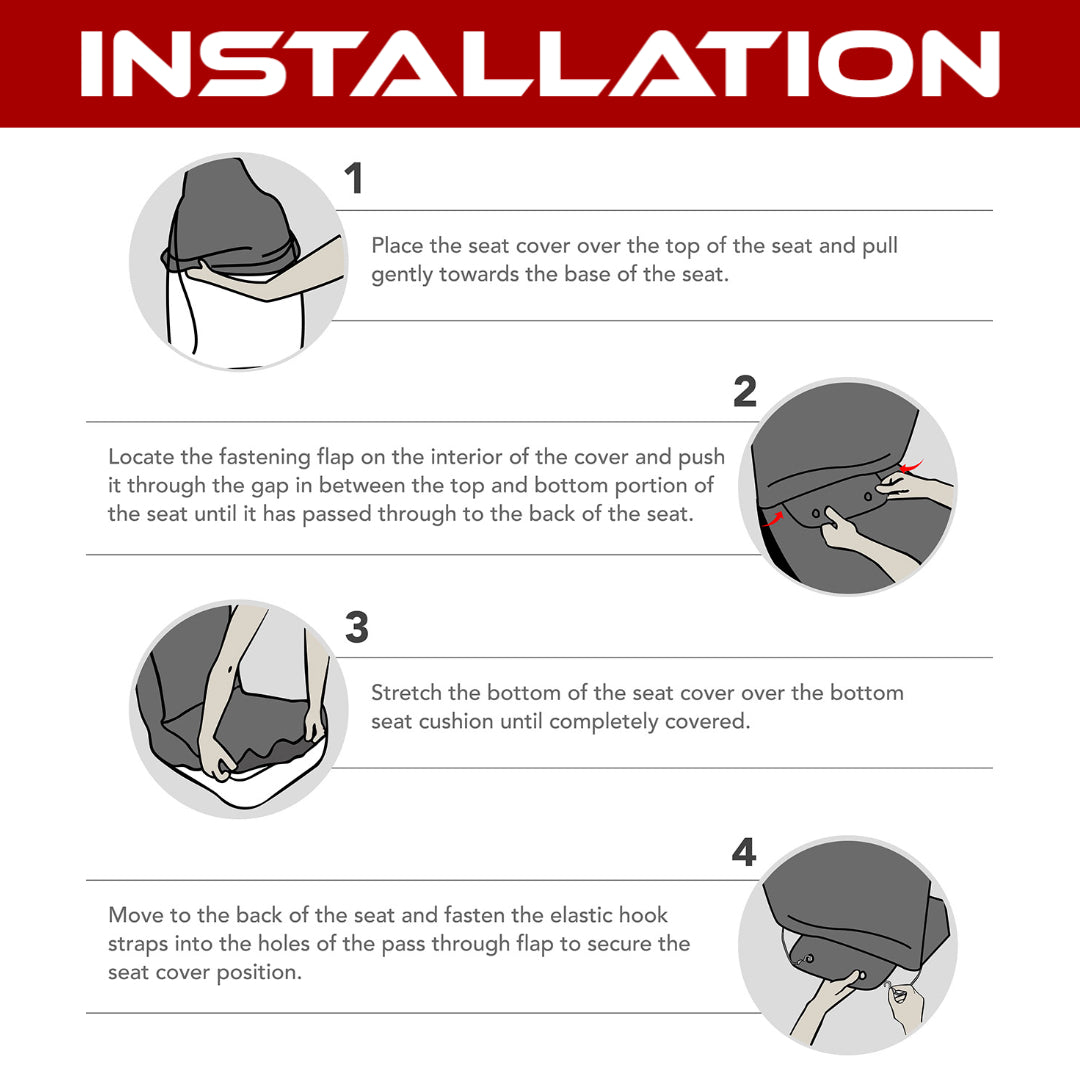 INSTALLATION

1

Place the seat cover over the top of the seat and pull gently towards the base of the seat.

2

Locate the fastening flap on the interior of the cover and push it through the gap in between the top and bottom portion of the seat until it has passed through to the back of the seat.

3

Stretch the bottom of the seat cover over the bottom seat cushion until completely covered.

4

Move to the back of the seat and fasten the elastic hook straps into the holes of the pass through flap to secure the seat cover position.